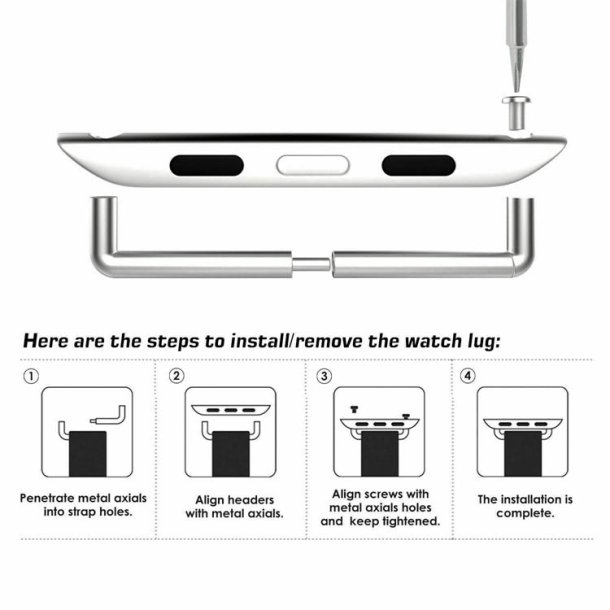 Here are the steps to install/remove the watch lug:

①

Penetrate metal axials into strap holes.

②

Align headers with metal axials.

③

Align screws with metal axials holes and keep tightened.

④

The installation is complete.